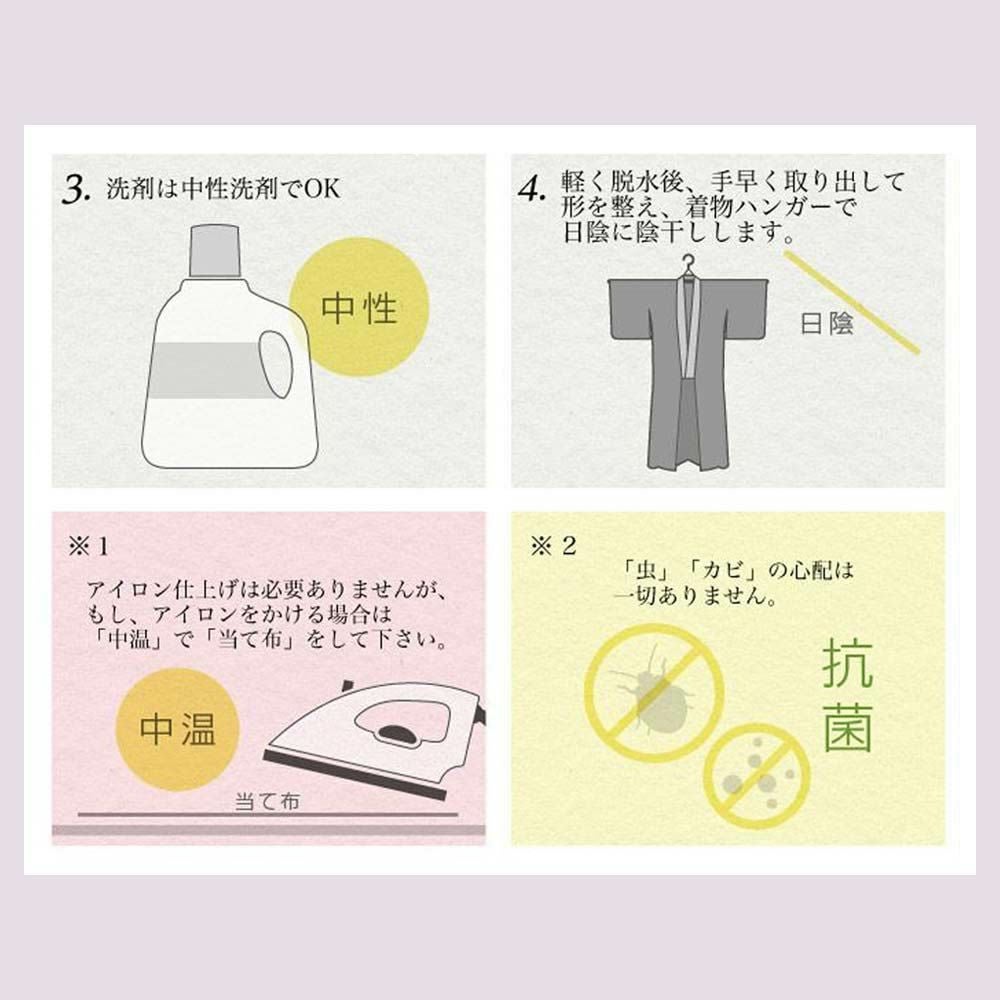 3. 洗剤は中性洗剤でOK

中性

4. 軽く脱水後、手早く取り出して形を整え、着物ハンガーで日陰に陰干しします。

日陰

※1

アイロン仕上げは必要ありませんが、もし、アイロンをかける場合は「中温」で「当て布」をして下さい。

中温

当て布

※2

「虫」「カビ」の心配は一切ありません。

抗菌